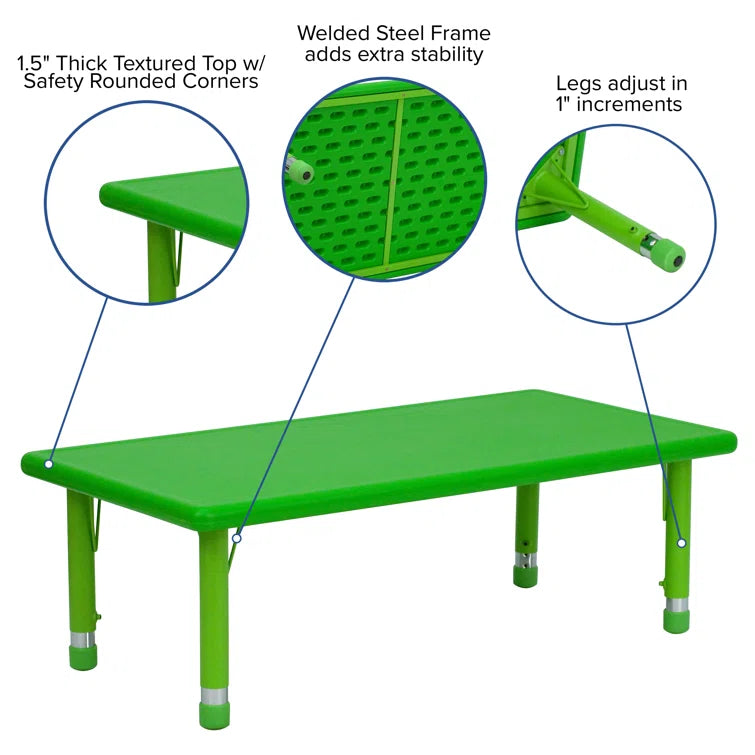 1.5" Thick Textured Top w/ Safety Rounded Corners

Welded Steel Frame adds extra stability

Legs adjust in 1" increments